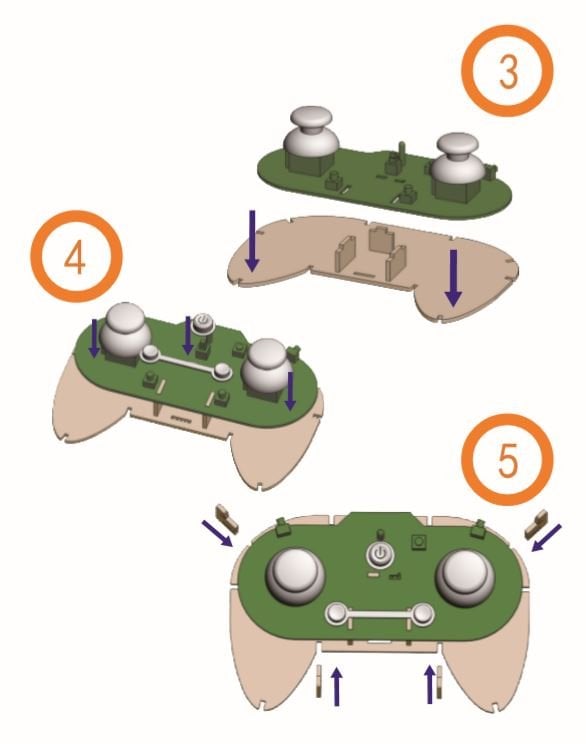 3

4

5