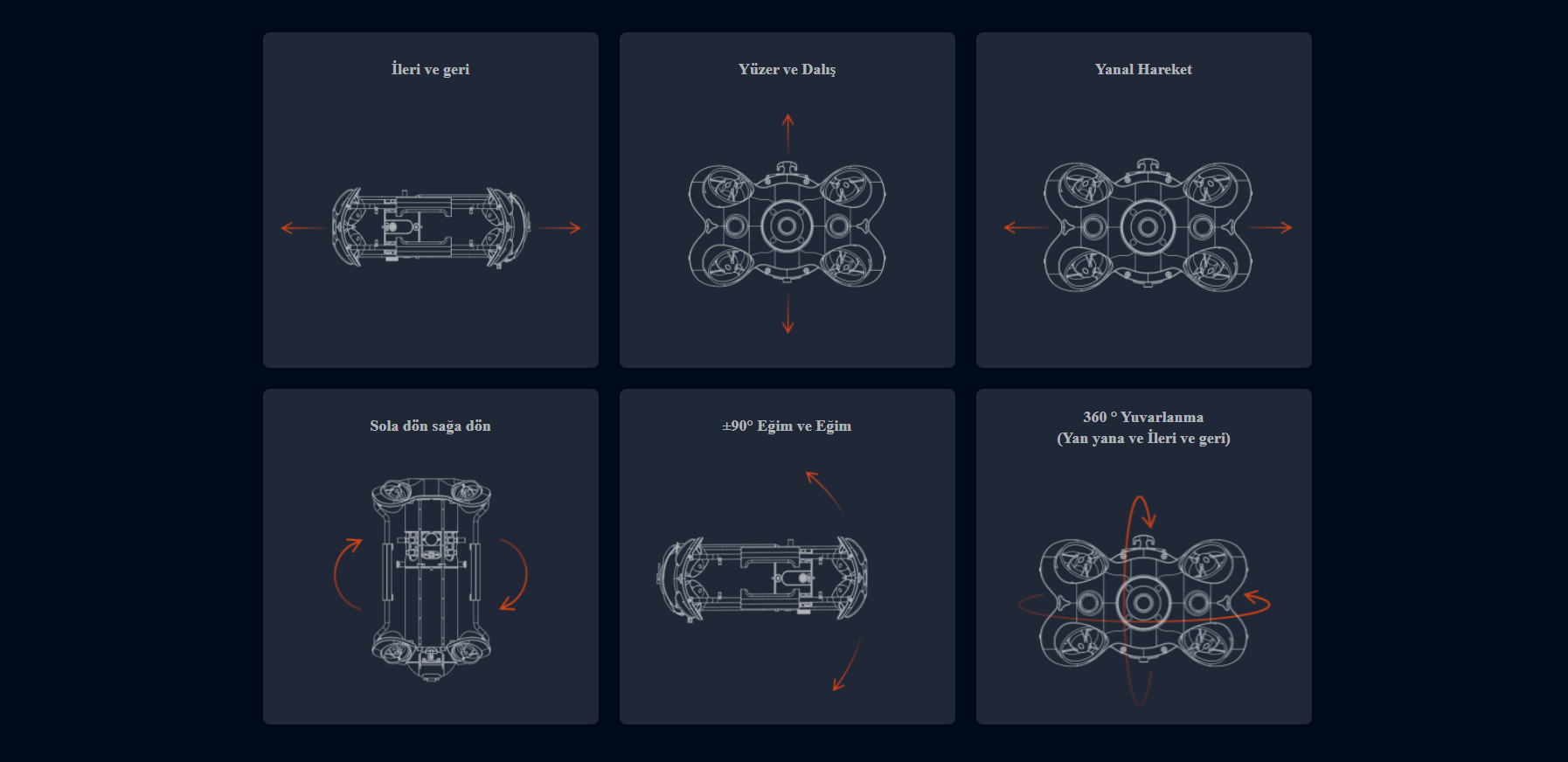 İleri ve geri

Yüzer ve Dalış

Yanal Hareket

Sola dön sağa dön

±90° Eğim ve Eğim

360 ° Yuvarlanma
(Yan yana ve İleri ve geri)